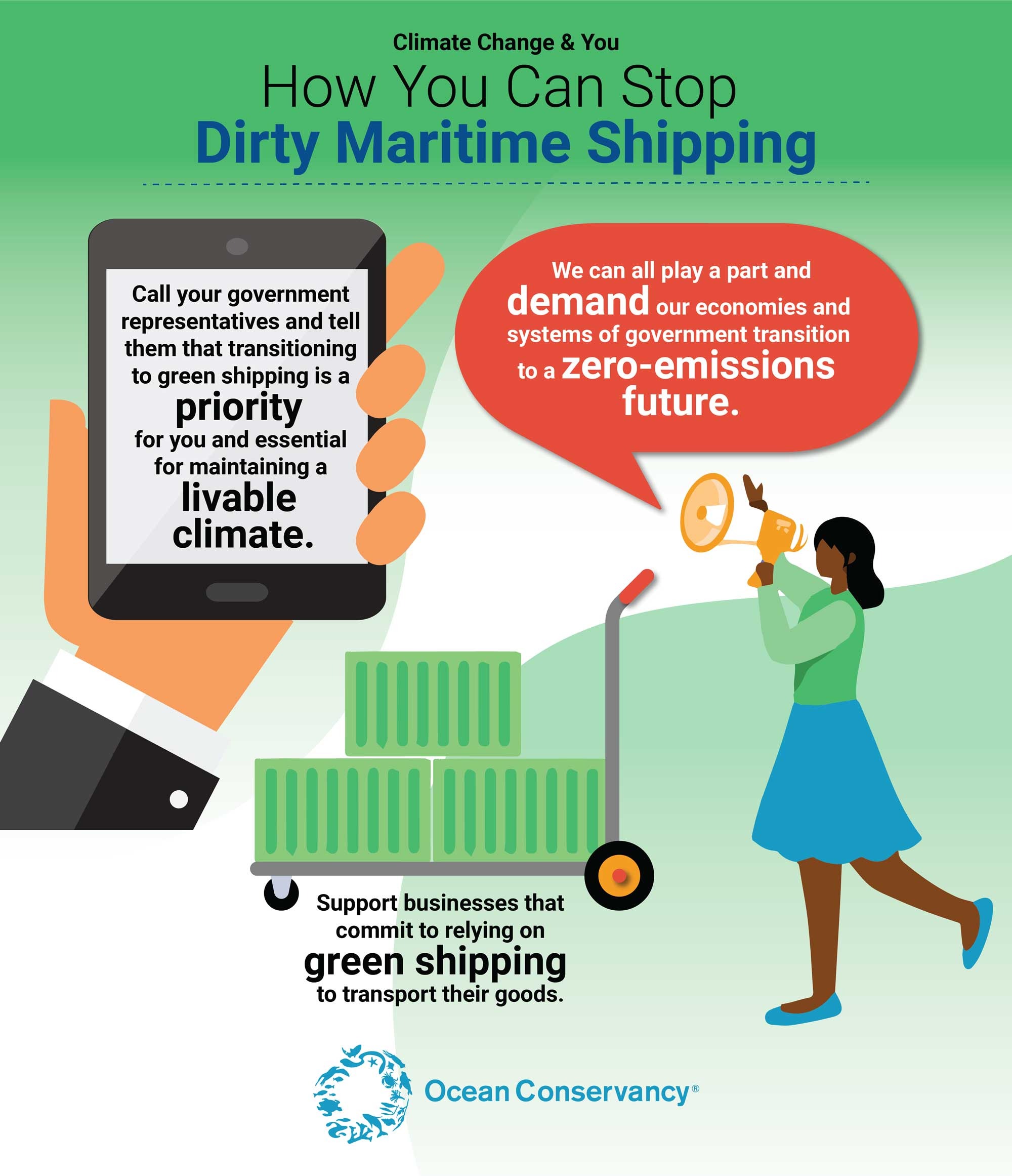 Climate Change & You

How You Can Stop
Dirty Maritime Shipping

Call your government representatives and tell them that transitioning to green shipping is a priority for you and essential for maintaining a livable climate.

We can all play a part and demand our economies and systems of government transition to a zero-emissions future.

Support businesses that commit to relying on green shipping to transport their goods.

Ocean Conservancy®